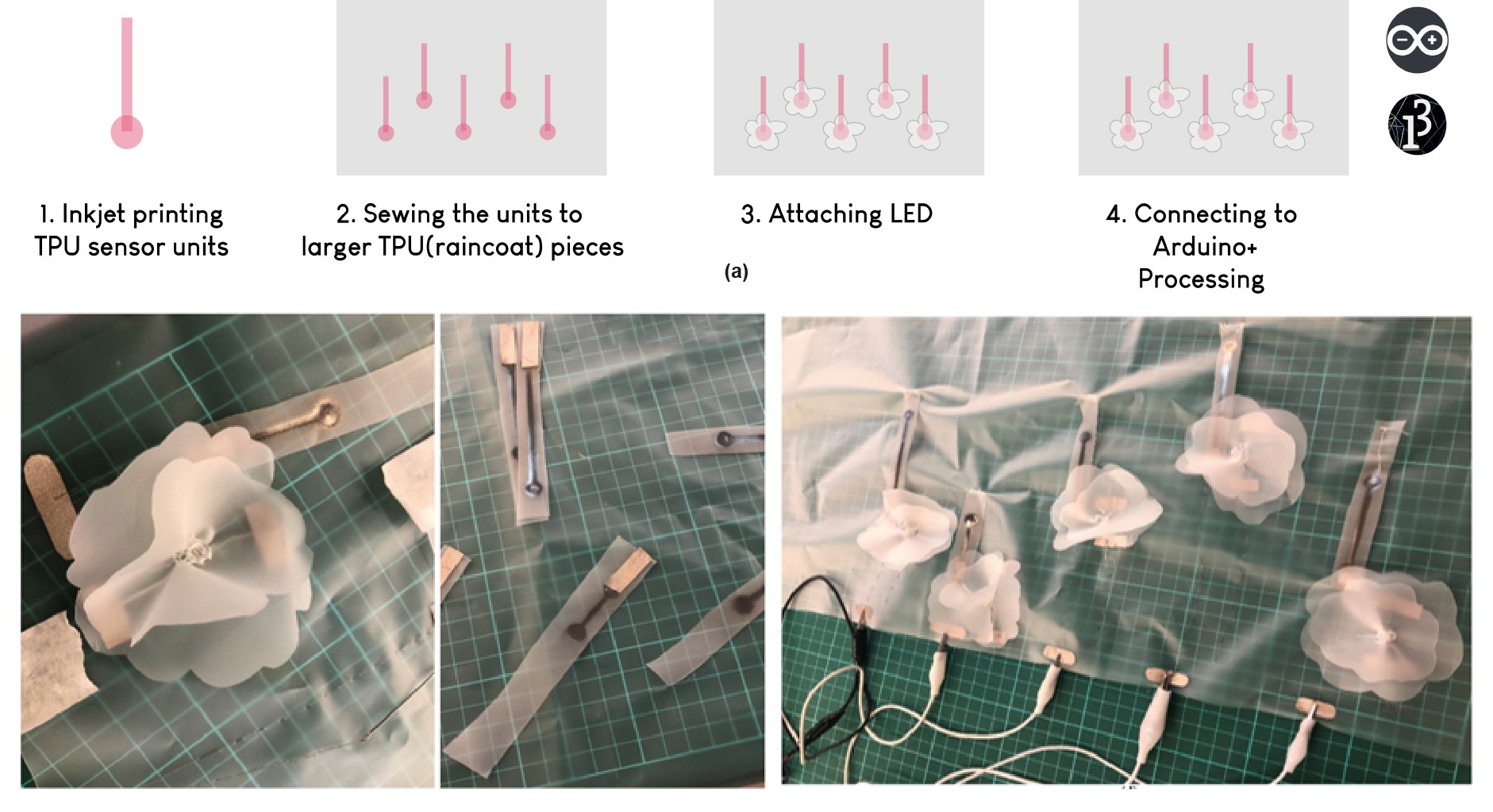 1. Inkjet printing TPU sensor units

2. Sewing the units to larger TPU(raincoat) pieces

3. Attaching LED

4. Connecting to Arduino+ Processing

(a)